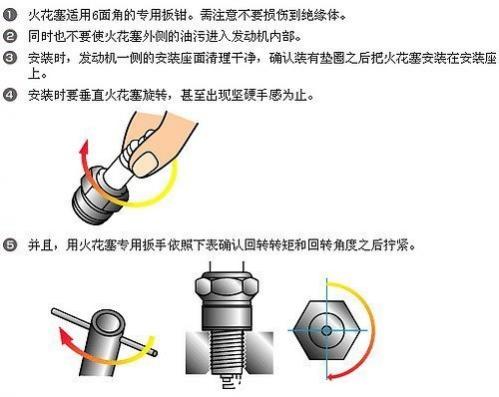 ❶ 火花塞适用6面角的专用扳钳。需注意不要损伤到绝缘体。

❷ 同时也不要使火花塞外侧的油污进入发动机内部。

❸ 安装时，发动机一侧的安装座面清理干净，确认装有垫圈之后把火花塞安装在安装座上。

❹ 安装时要垂直火花塞旋转，甚至出现坚硬手感为止。

❺ 并且，用火花塞专用扳手依照下表确认回转转矩和回转角度之后拧紧。