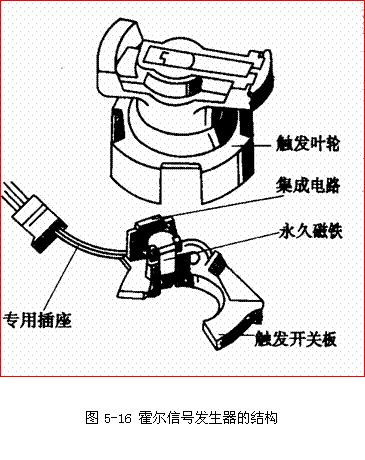 触发叶轮

集成电路

永久磁铁

专用插座

触发开关板

图 5-16 霍尔信号发生器的结构