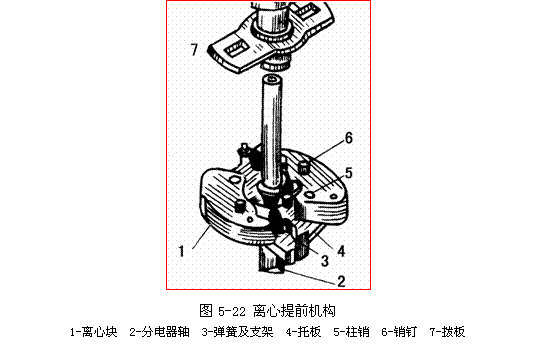 7
6
5
1
4
3
2

图 5-22 离心提前机构

1-离心块 2-分电器轴 3-弹簧及支架 4-托板 5-柱销 6-销钉 7-拨板